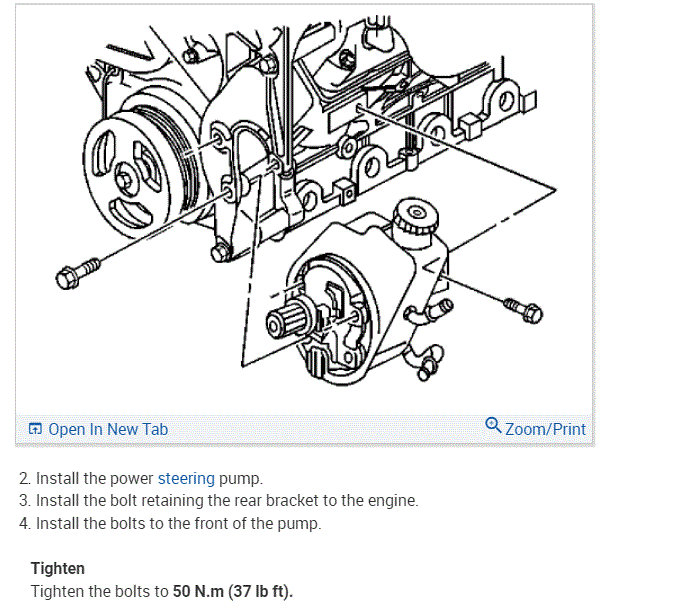 Open In New Tab

Zoom/Print

2. Install the power steering pump.
3. Install the bolt retaining the rear bracket to the engine.
4. Install the bolts to the front of the pump.

Tighten
Tighten the bolts to 50 N.m (37 lb ft).