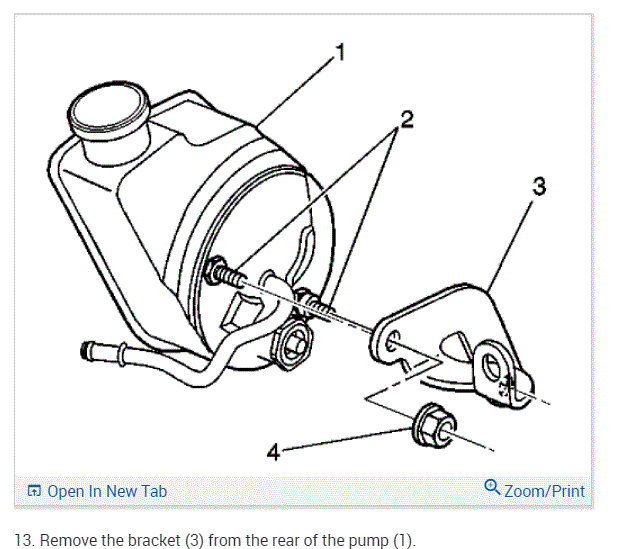 1
2
3
4

Open In New Tab

Zoom/Print

13. Remove the bracket (3) from the rear of the pump (1).