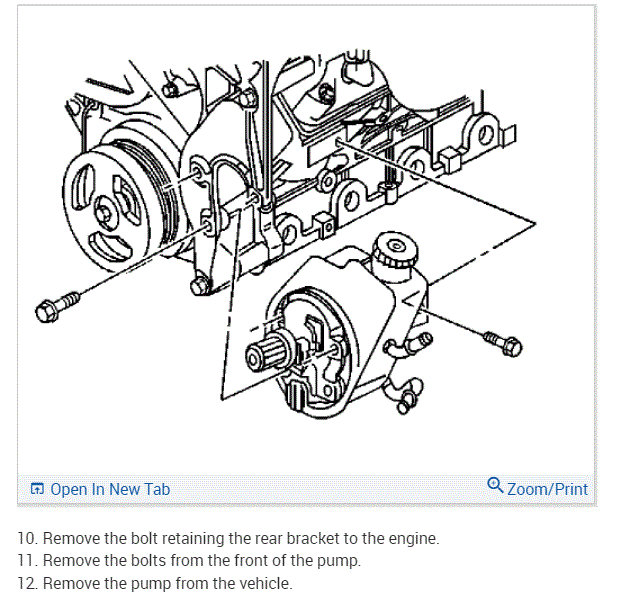 Open In New Tab

Zoom/Print

10. Remove the bolt retaining the rear bracket to the engine.
11. Remove the bolts from the front of the pump.
12. Remove the pump from the vehicle.