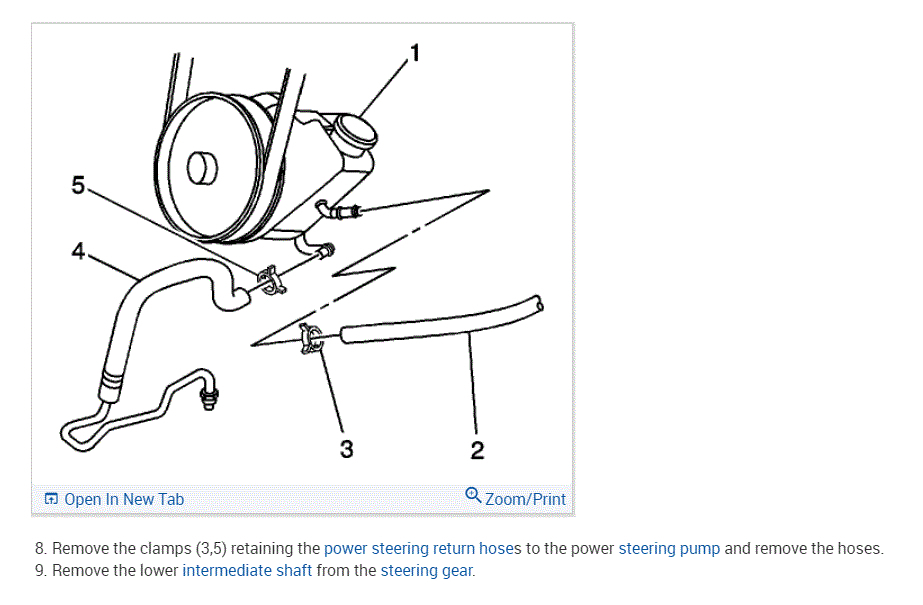 1
5
4
3
2

Open In New Tab
Zoom/Print

8. Remove the clamps (3,5) retaining the power steering return hoses to the power steering pump and remove the hoses.
9. Remove the lower intermediate shaft from the steering gear.