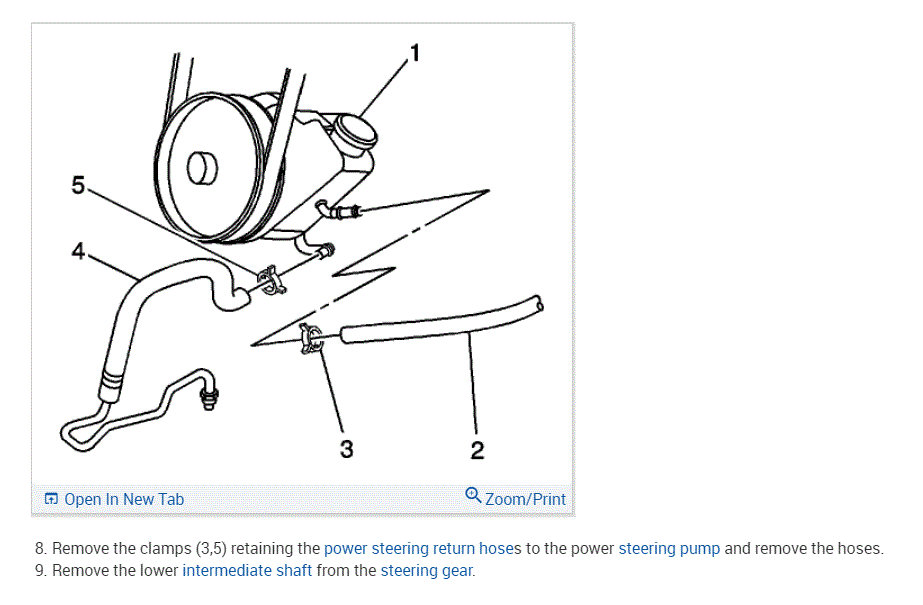 1
5
4
3
2

Open In New Tab

Zoom/Print

8. Remove the clamps (3,5) retaining the power steering return hoses to the power steering pump and remove the hoses.
9. Remove the lower intermediate shaft from the steering gear.