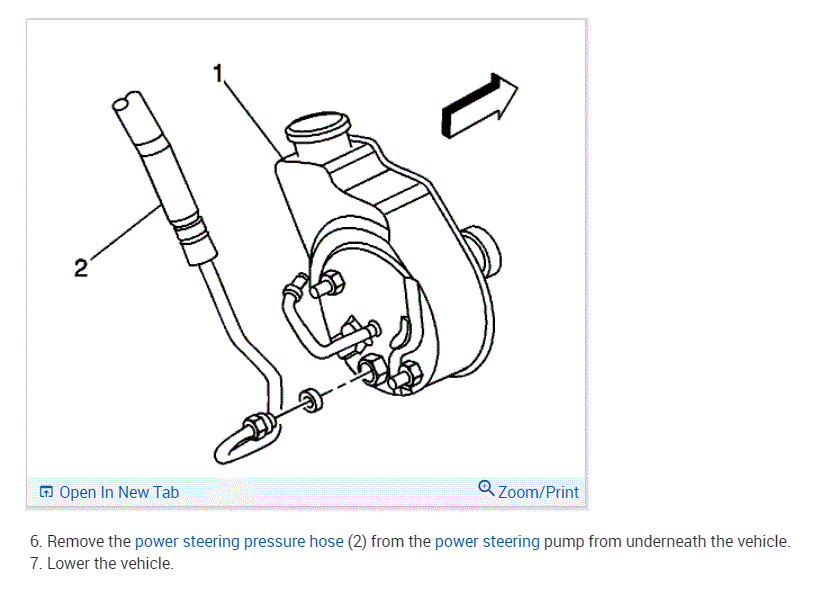 1

2

Open In New Tab

Zoom/Print

6. Remove the power steering pressure hose (2) from the power steering pump from underneath the vehicle.
7. Lower the vehicle.