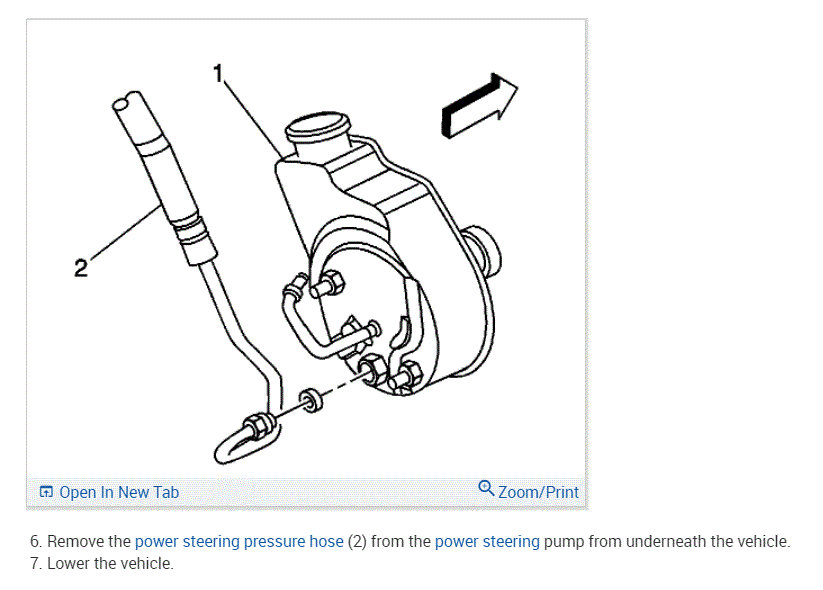 1

2

Open In New Tab

Zoom/Print

6. Remove the power steering pressure hose (2) from the power steering pump from underneath the vehicle.

7. Lower the vehicle.