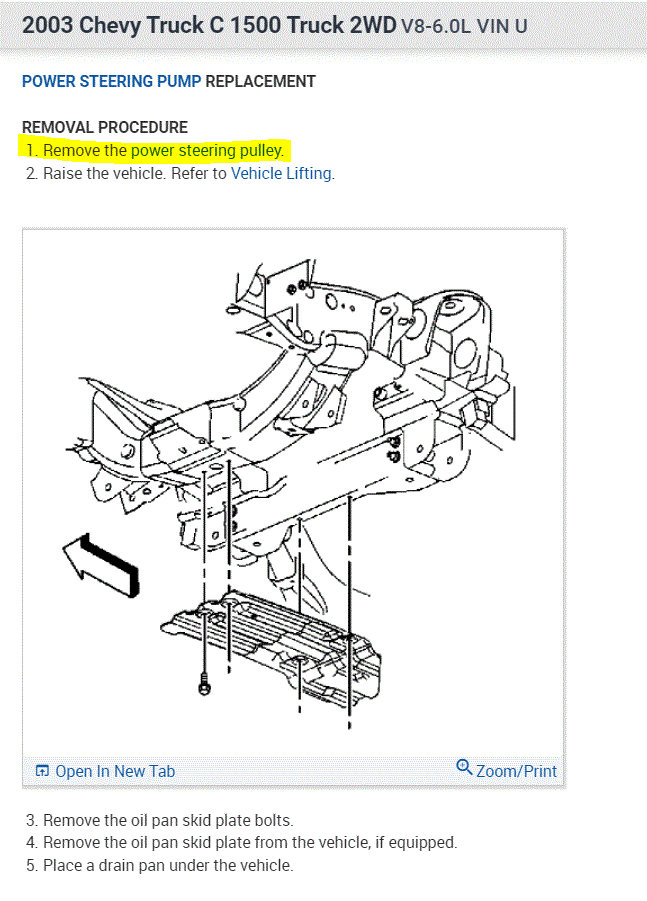 2003 Chevy Truck C 1500 Truck 2WD V8-6.0L VIN U

POWER STEERING PUMP REPLACEMENT

REMOVAL PROCEDURE
1. Remove the power steering pulley.
2. Raise the vehicle. Refer to Vehicle Lifting.

Open In New Tab

Zoom/Print

3. Remove the oil pan skid plate bolts.
4. Remove the oil pan skid plate from the vehicle, if equipped.
5. Place a drain pan under the vehicle.