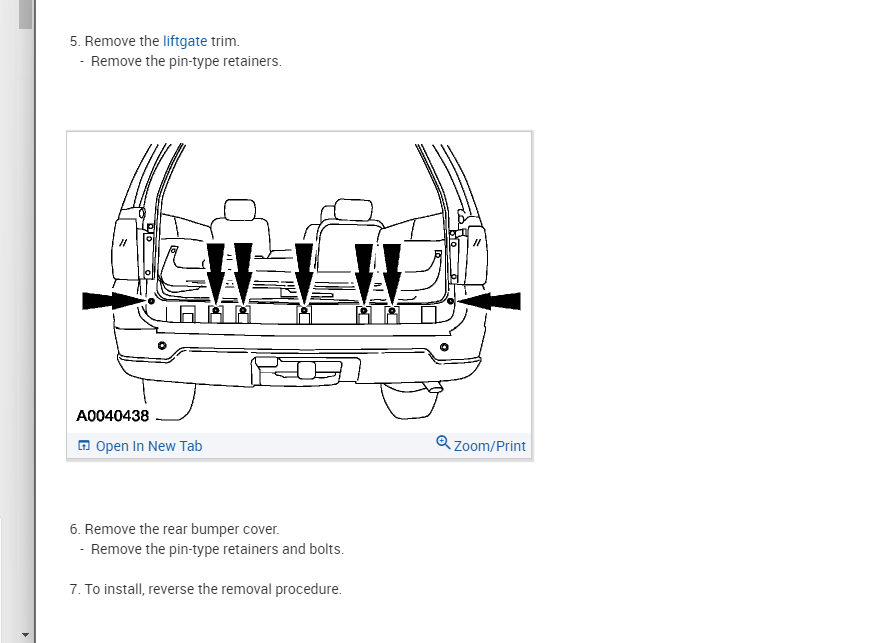 5. Remove the liftgate trim.
- Remove the pin-type retainers.

A0040438

Open In New Tab

Zoom/Print

6. Remove the rear bumper cover.
- Remove the pin-type retainers and bolts.

7. To install, reverse the removal procedure.