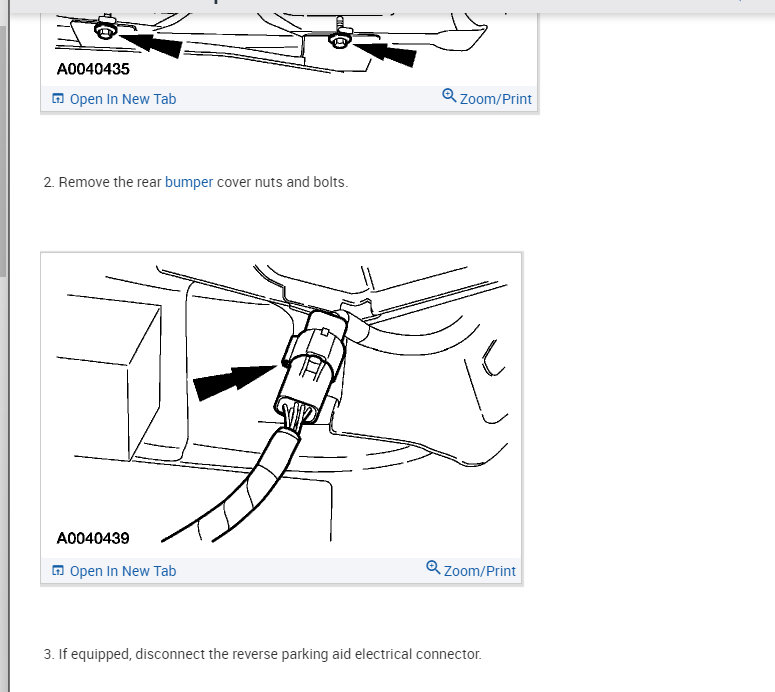 A0040435

Open In New Tab

Zoom/Print

2. Remove the rear bumper cover nuts and bolts.

A0040439

Open In New Tab

Zoom/Print

3. If equipped, disconnect the reverse parking aid electrical connector.