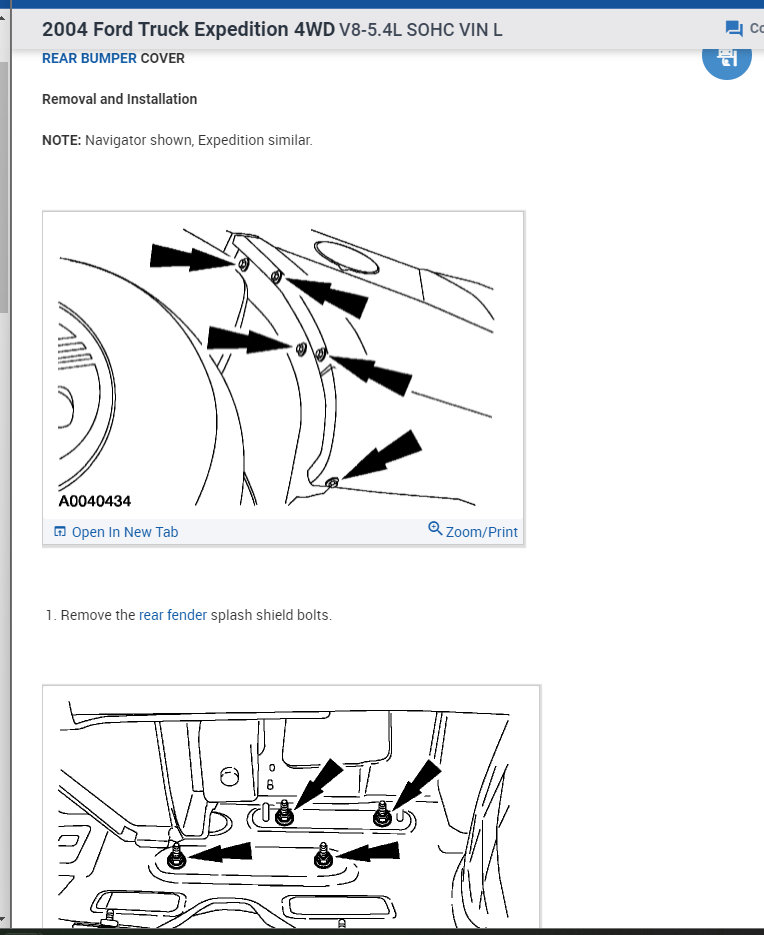 2004 Ford Truck Expedition 4WD V8-5.4L SOHC VIN L

Co

REAR BUMPER COVER

Removal and Installation

NOTE: Navigator shown, Expedition similar.

A0040434

Open In New Tab

Zoom/Print

1. Remove the rear fender splash shield bolts.