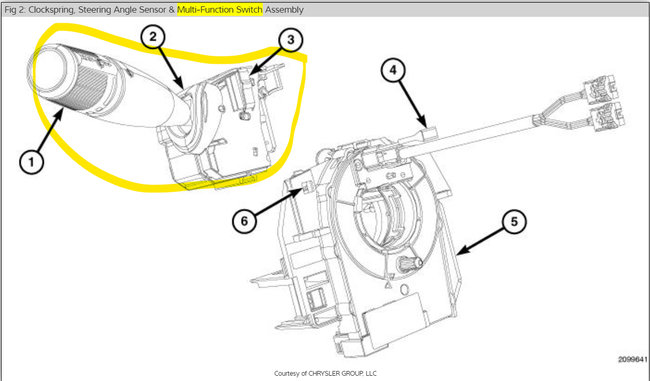 Fig 2: Clockspring, Steering Angle Sensor & Multi-Function Switch Assembly

2

3

4

1

6

5

2099641

Courtesy of CHRYSLER GROUP, LLC