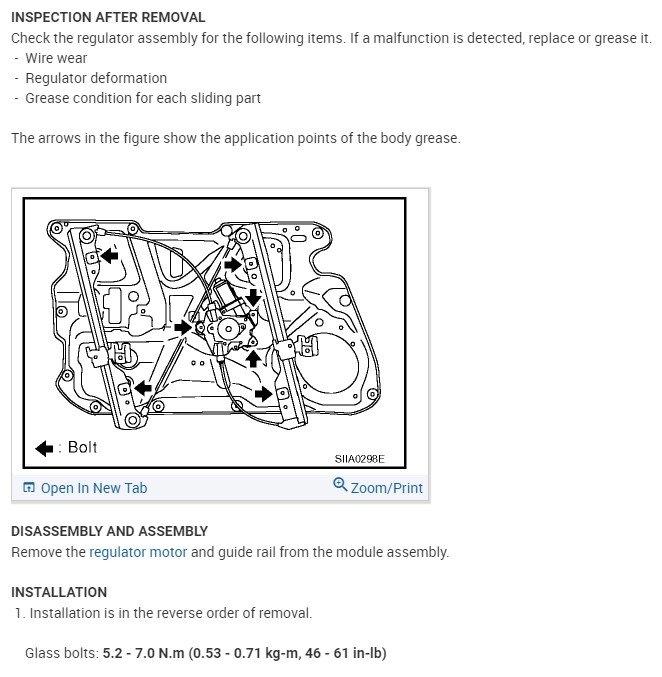 INSPECTION AFTER REMOVAL
Check the regulator assembly for the following items. If a malfunction is detected, replace or grease it.
- Wire wear
- Regulator deformation
- Grease condition for each sliding part

The arrows in the figure show the application points of the body grease.

: Bolt
SIIA0298E

Open In New Tab
Zoom/Print

DISASSEMBLY AND ASSEMBLY
Remove the regulator motor and guide rail from the module assembly.

INSTALLATION
1. Installation is in the reverse order of removal.

Glass bolts: 5.2 - 7.0 N.m (0.53 - 0.71 kg-m, 46 - 61 in-lb)