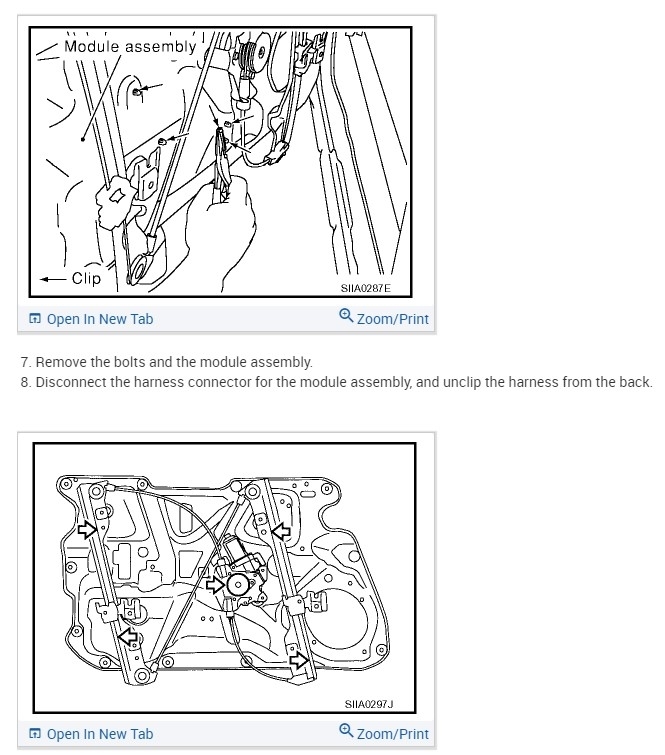 Module assembly

Clip

SIIA0287E

Open In New Tab

Zoom/Print

7. Remove the bolts and the module assembly.

8. Disconnect the harness connector for the module assembly, and unclip the harness from the back.

SIIA0297J

Open In New Tab

Zoom/Print