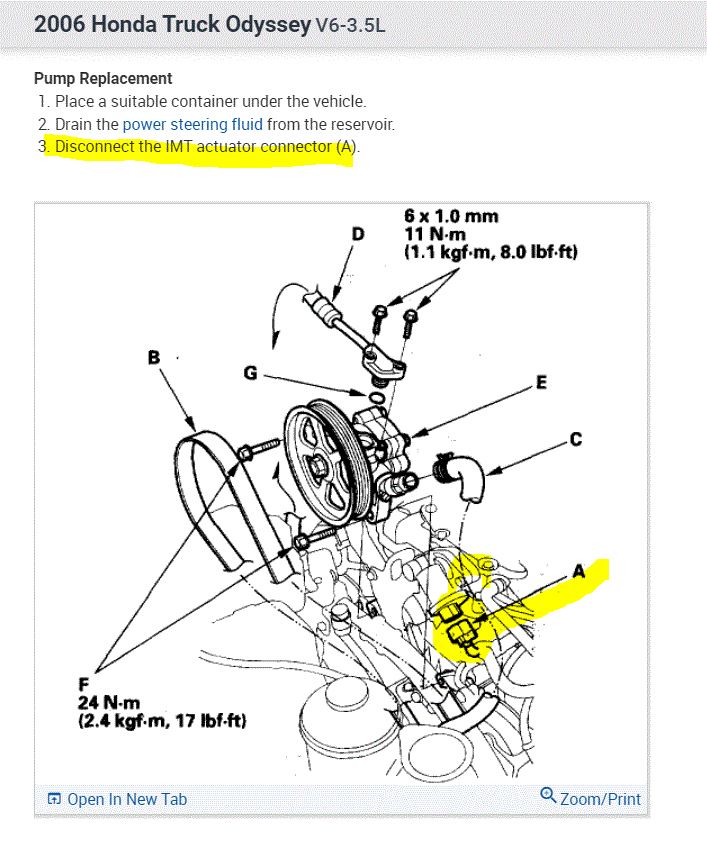 2006 Honda Truck Odyssey V6-3.5L

Pump Replacement
1. Place a suitable container under the vehicle.
2. Drain the power steering fluid from the reservoir.
3. Disconnect the IMT actuator connector (A).

D
6 x 1.0 mm
11 N·m
(1.1 kgf·m, 8.0 lbf·ft)

B
G
E
C
A

F
24 N·m
(2.4 kgf·m, 17 lbf·ft)

Open In New Tab
Zoom/Print