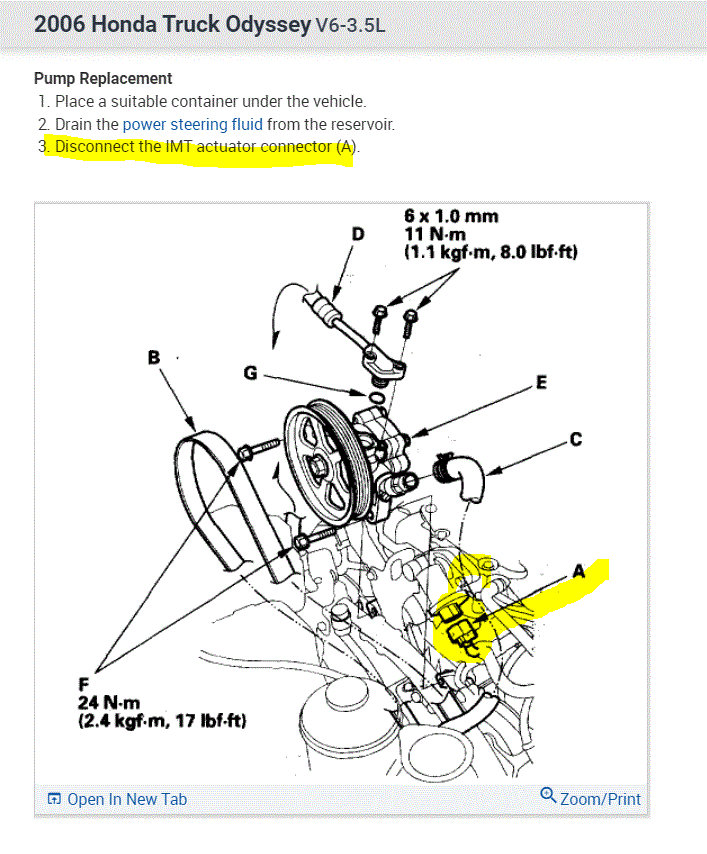 2006 Honda Truck Odyssey V6-3.5L

Pump Replacement
1. Place a suitable container under the vehicle.
2. Drain the power steering fluid from the reservoir.
3. Disconnect the IMT actuator connector (A).

D
6 x 1.0 mm
11 N·m
(1.1 kgf·m, 8.0 lbf·ft)

B
G
E
C
A

F
24 N·m
(2.4 kgf·m, 17 lbf·ft)

Open In New Tab
Zoom/Print