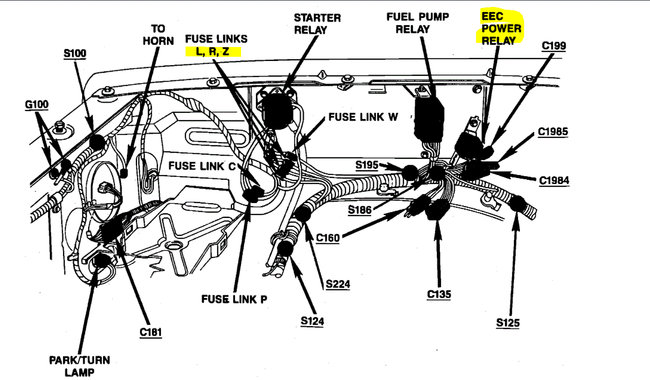 TO HORN

FUSE LINKS L, R, Z

STARTER RELAY

FUEL PUMP RELAY

EEC POWER RELAY

C199

S100

G100

FUSE LINK W

C1985

FUSE LINK C

S195

C1984

S186

C160

FUSE LINK P

S224

C135

S124

S125

C181

PARK/TURN LAMP