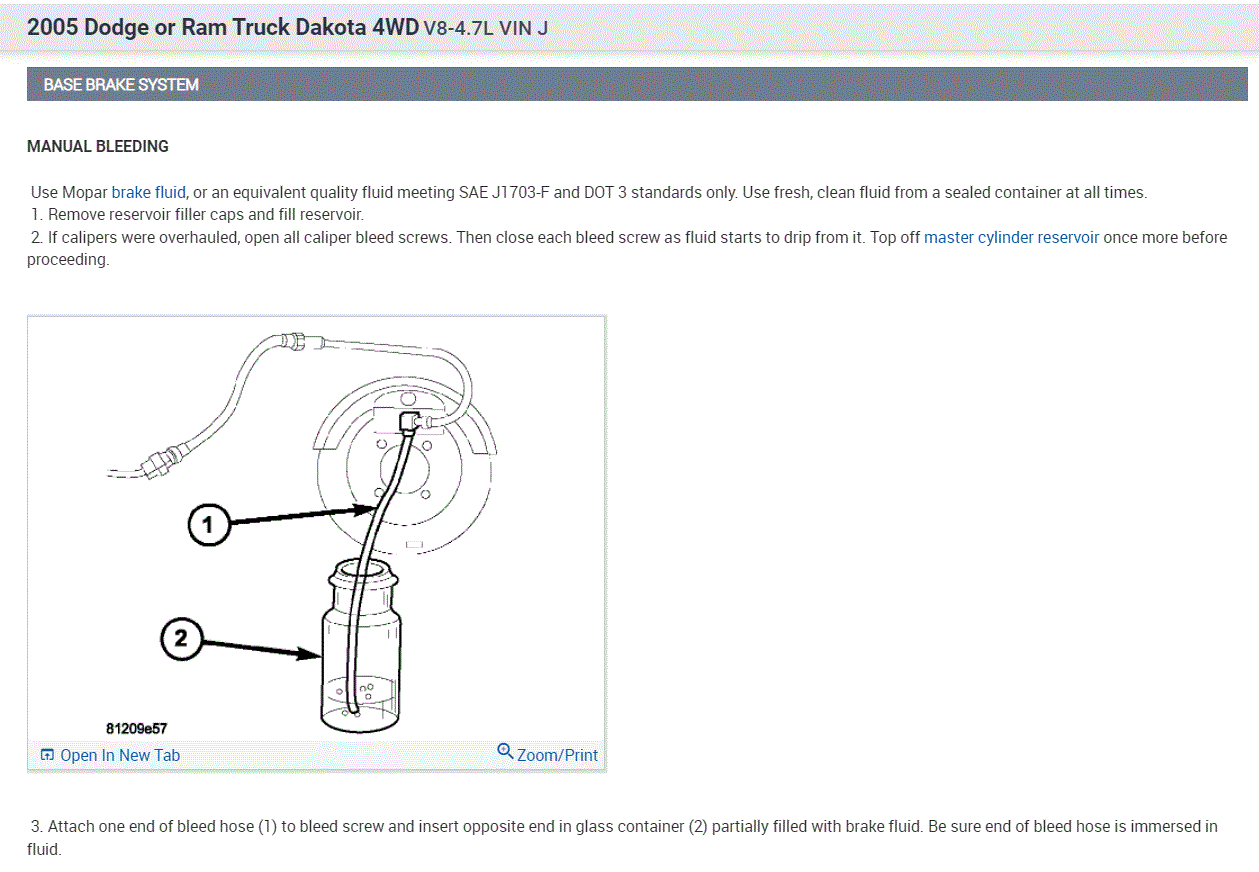 2005 Dodge or Ram Truck Dakota 4WD V8-4.7L VIN J

BASE BRAKE SYSTEM

MANUAL BLEEDING

Use Mopar brake fluid, or an equivalent quality fluid meeting SAE J1703-F and DOT 3 standards only. Use fresh, clean fluid from a sealed container at all times.
1. Remove reservoir filler caps and fill reservoir.
2. If calipers were overhauled, open all caliper bleed screws. Then close each bleed screw as fluid starts to drip from it. Top off master cylinder reservoir once more before proceeding.

1

2

81209e57

Open In New Tab

Zoom/Print

3. Attach one end of bleed hose (1) to bleed screw and insert opposite end in glass container (2) partially filled with brake fluid. Be sure end of bleed hose is immersed in fluid.