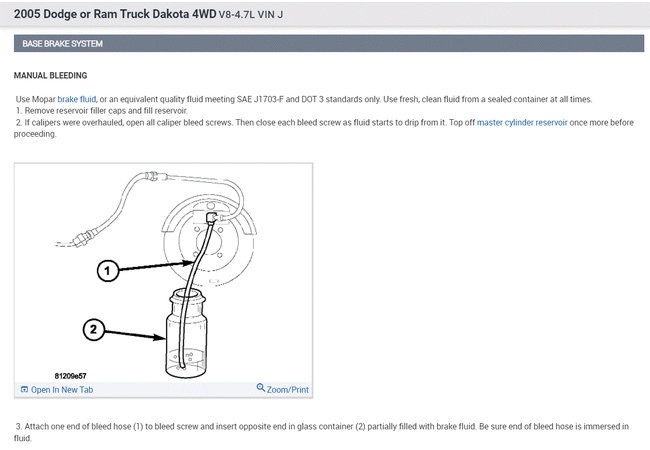 2005 Dodge or Ram Truck Dakota 4WD V8-4.7L VIN J

BASE BRAKE SYSTEM

MANUAL BLEEDING

Use Mopar brake fluid, or an equivalent quality fluid meeting SAE J1703-F and DOT 3 standards only. Use fresh, clean fluid from a sealed container at all times.
1. Remove reservoir filler caps and fill reservoir.
2. If calipers were overhauled, open all caliper bleed screws. Then close each bleed screw as fluid starts to drip from it. Top off master cylinder reservoir once more before proceeding.

1

2

81209e57

Open In New Tab

Zoom/Print

3. Attach one end of bleed hose (1) to bleed screw and insert opposite end in glass container (2) partially filled with brake fluid. Be sure end of bleed hose is immersed in fluid.