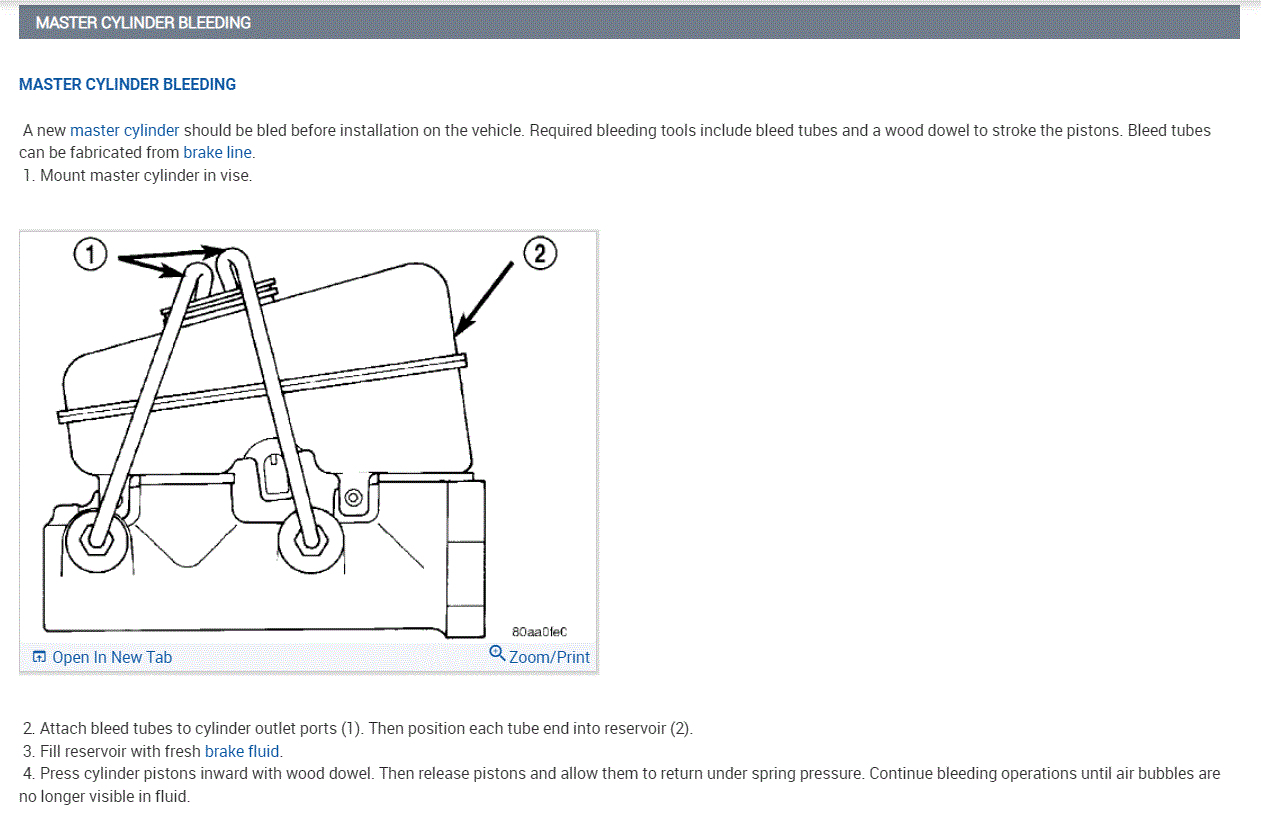 MASTER CYLINDER BLEEDING

MASTER CYLINDER BLEEDING

A new master cylinder should be bled before installation on the vehicle. Required bleeding tools include bleed tubes and a wood dowel to stroke the pistons. Bleed tubes can be fabricated from brake line.
1. Mount master cylinder in vise.

1
2
80aa0fe0
Open In New Tab
Zoom/Print

2. Attach bleed tubes to cylinder outlet ports (1). Then position each tube end into reservoir (2).
3. Fill reservoir with fresh brake fluid.
4. Press cylinder pistons inward with wood dowel. Then release pistons and allow them to return under spring pressure. Continue bleeding operations until air bubbles are no longer visible in fluid.