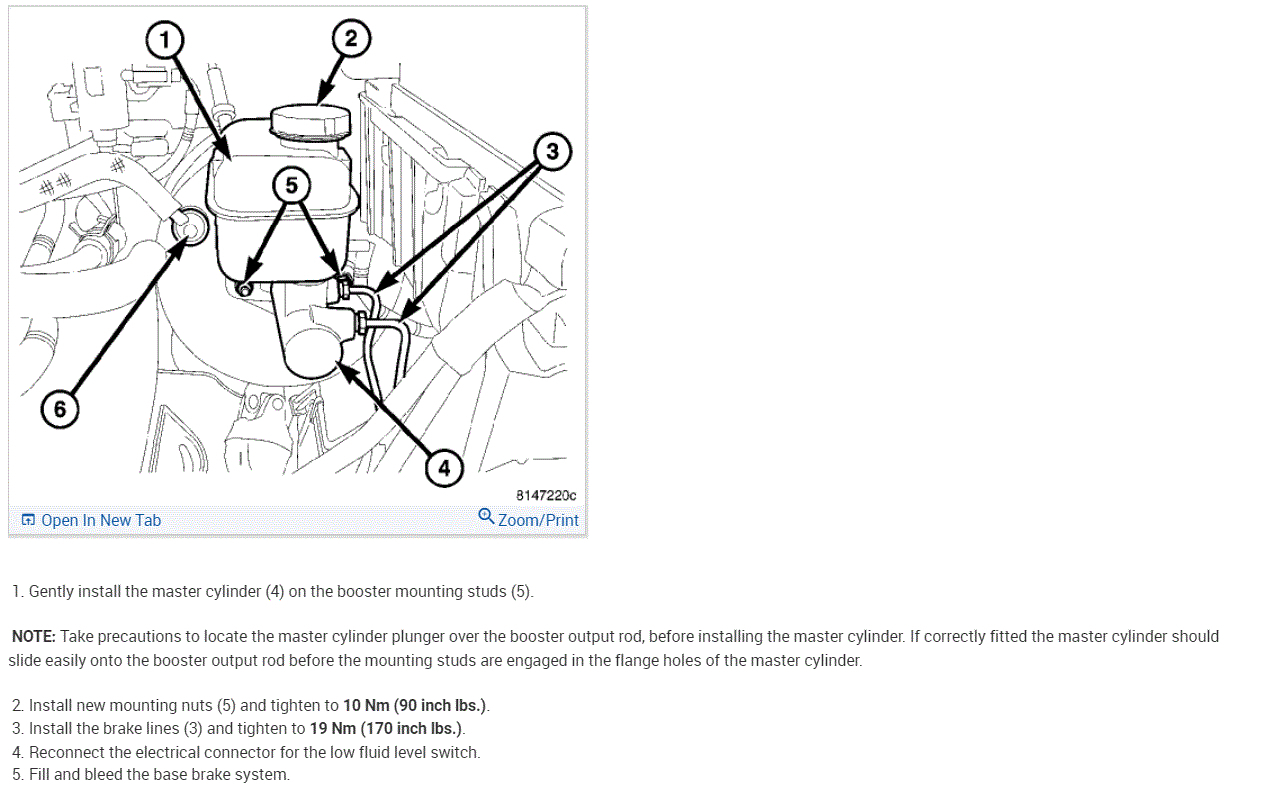 1

2

3

5

6

4

8147220c

Open In New Tab

Zoom/Print

1. Gently install the master cylinder (4) on the booster mounting studs (5).

NOTE: Take precautions to locate the master cylinder plunger over the booster output rod, before installing the master cylinder. If correctly fitted the master cylinder should slide easily onto the booster output rod before the mounting studs are engaged in the flange holes of the master cylinder.

2. Install new mounting nuts (5) and tighten to 10 Nm (90 inch lbs.).
3. Install the brake lines (3) and tighten to 19 Nm (170 inch lbs.).
4. Reconnect the electrical connector for the low fluid level switch.
5. Fill and bleed the base brake system.