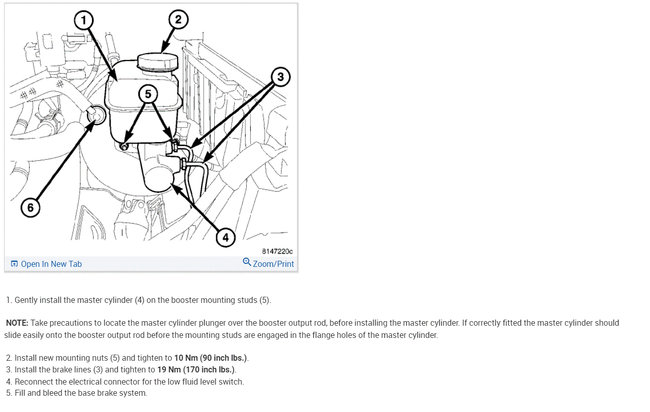 1
2
3
5
6
4
8147220c
Open In New Tab
Zoom/Print

1. Gently install the master cylinder (4) on the booster mounting studs (5).

NOTE: Take precautions to locate the master cylinder plunger over the booster output rod, before installing the master cylinder. If correctly fitted the master cylinder should slide easily onto the booster output rod before the mounting studs are engaged in the flange holes of the master cylinder.

2. Install new mounting nuts (5) and tighten to 10 Nm (90 inch lbs.).
3. Install the brake lines (3) and tighten to 19 Nm (170 inch lbs.).
4. Reconnect the electrical connector for the low fluid level switch.
5. Fill and bleed the base brake system.