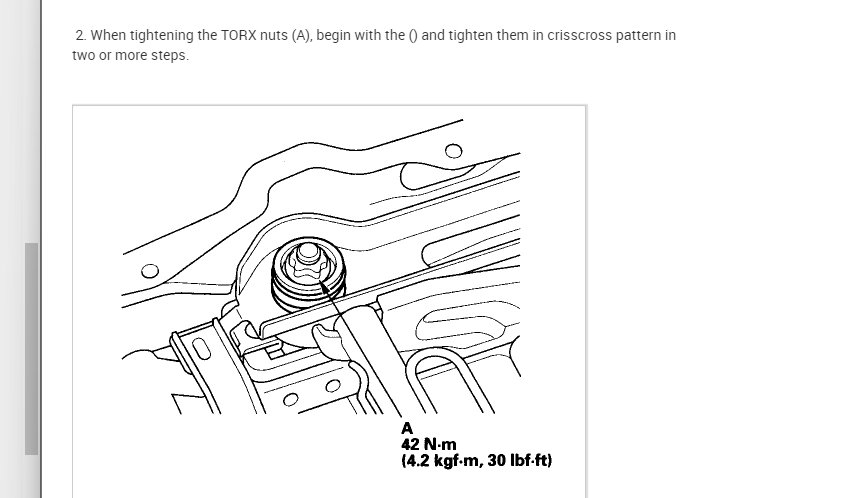 2. When tightening the TORX nuts (A), begin with the () and tighten them in crisscross pattern in two or more steps.

A
42 N·m
(4.2 kgf·m, 30 lbf·ft)