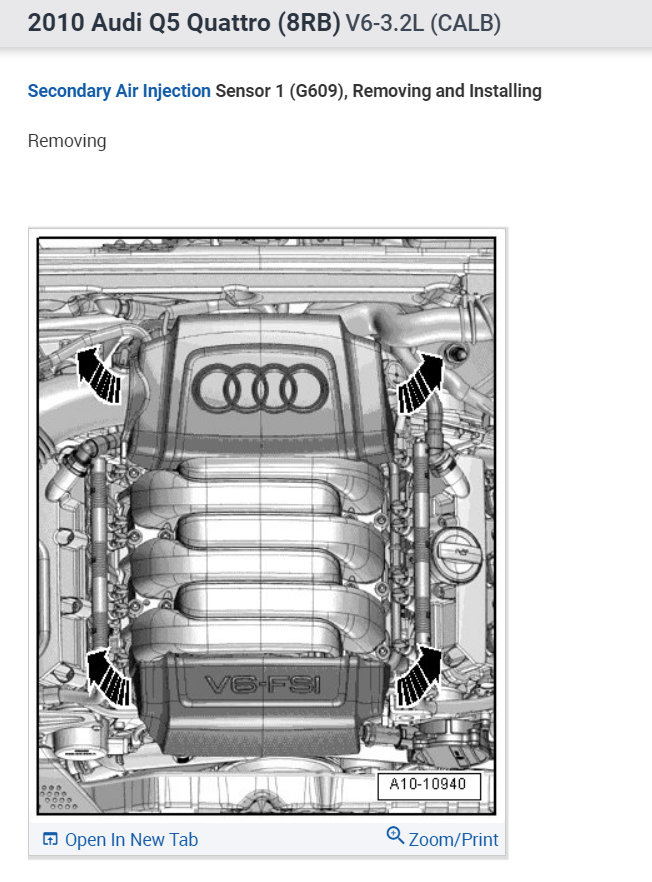 2010 Audi Q5 Quattro (8RB) V6-3.2L (CALB)

Secondary Air Injection Sensor 1 (G609), Removing and Installing

Removing

V6-FSI

A10-10940

Open In New Tab

Zoom/Print