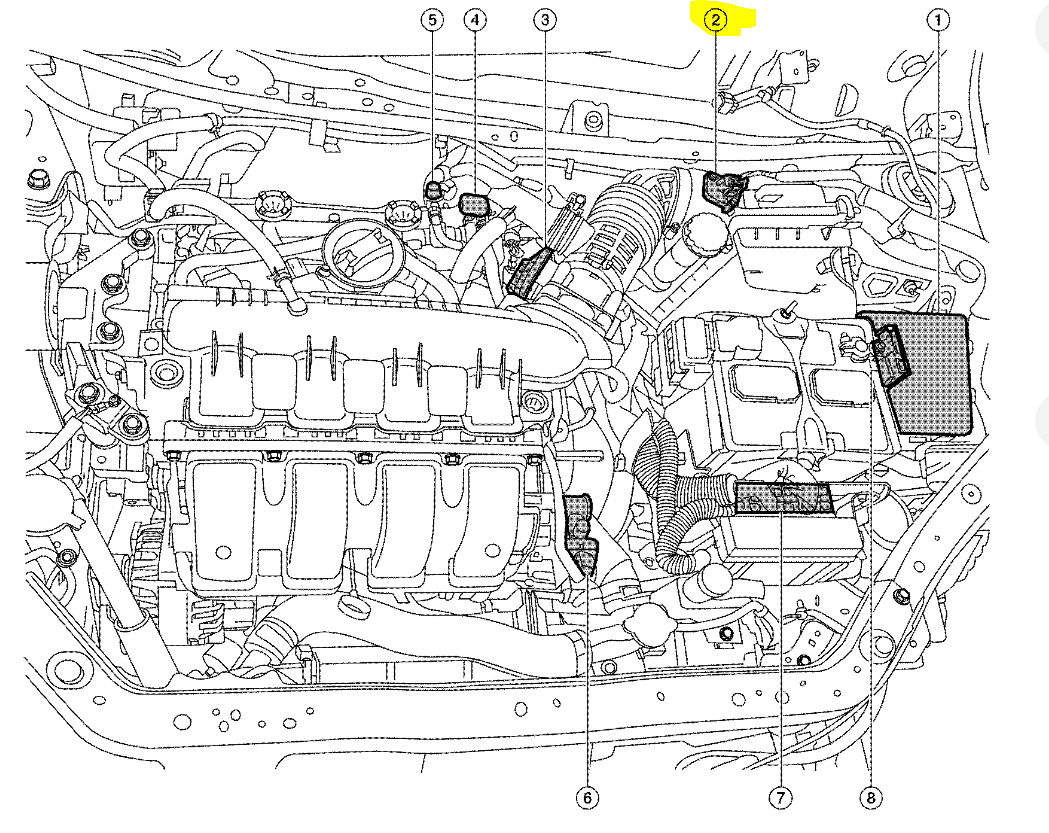 5 4 3 2 1

6 7 8