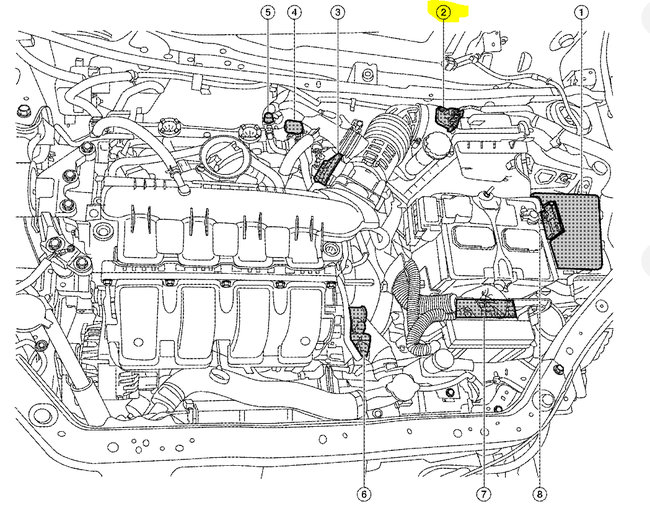 5
4
3
2
1
6
7
8