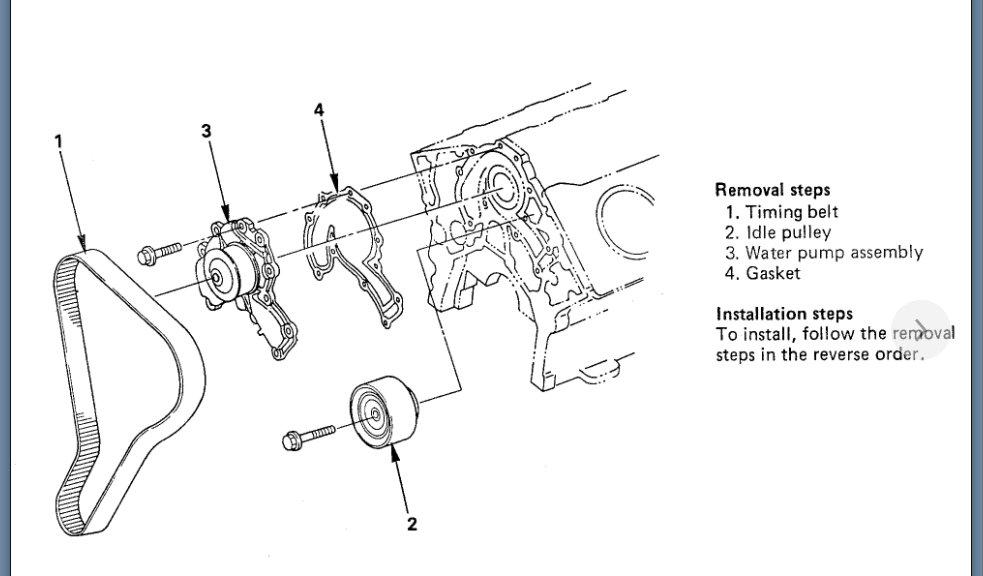 1
3
4
2

Removal steps
1. Timing belt
2. Idle pulley
3. Water pump assembly
4. Gasket

Installation steps
To install, follow the removal steps in the reverse order.