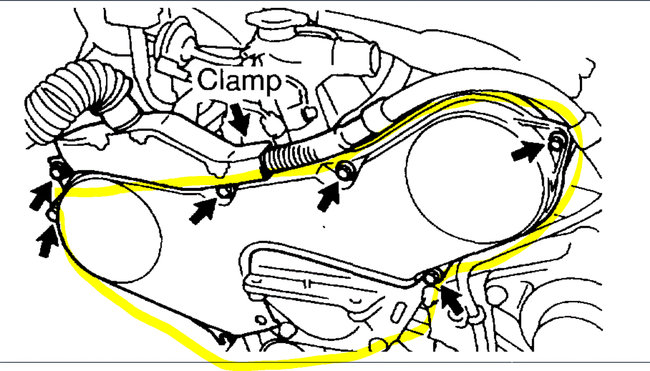 Clamp