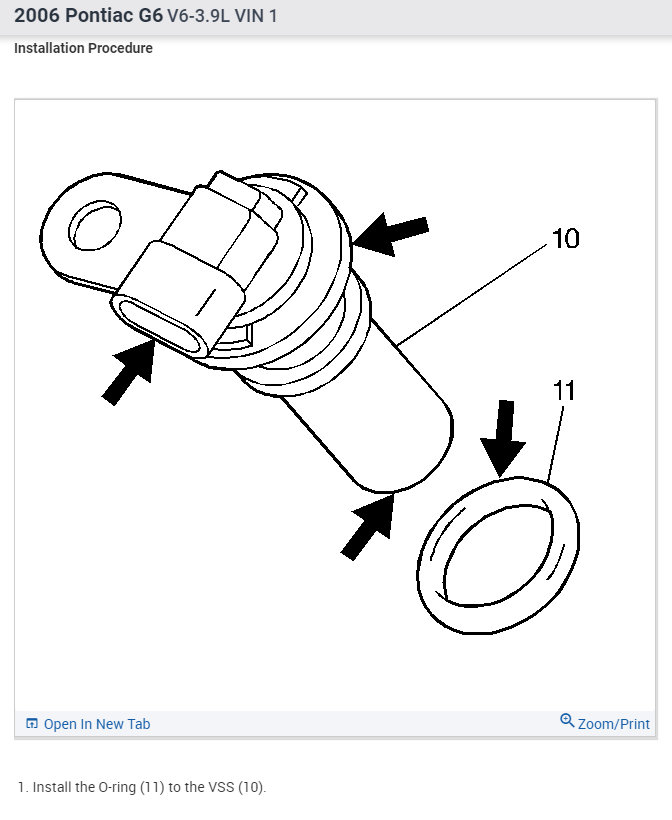 2006 Pontiac G6 V6-3.9L VIN 1

Installation Procedure

10

11

Open In New Tab

Zoom/Print

1. Install the O-ring (11) to the VSS (10).