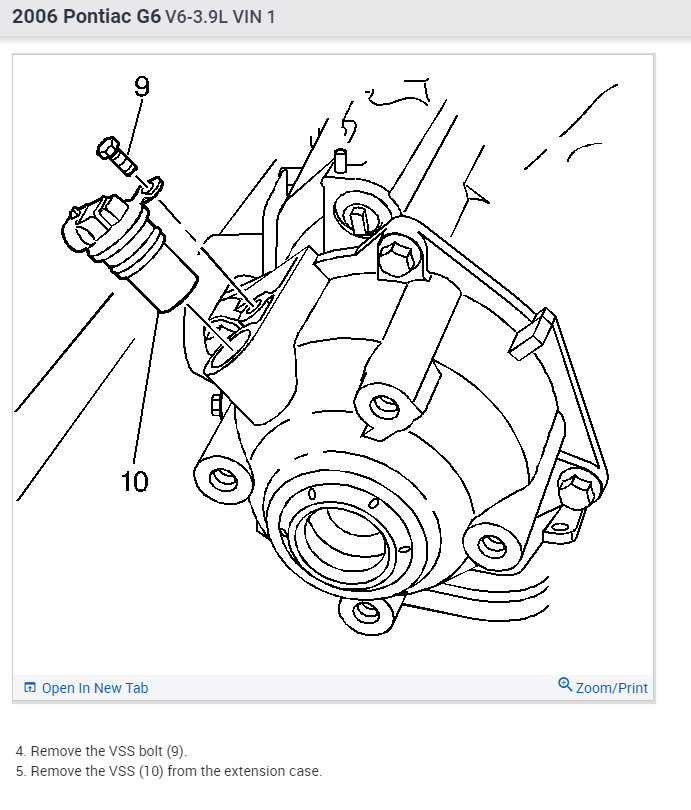 2006 Pontiac G6 V6-3.9L VIN 1

9

10

Open In New Tab

Zoom/Print

4. Remove the VSS bolt (9).
5. Remove the VSS (10) from the extension case.