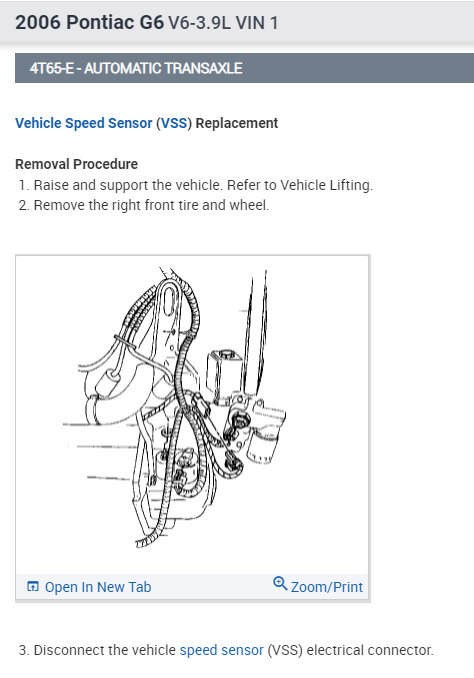 2006 Pontiac G6 V6-3.9L VIN 1

4T65-E - AUTOMATIC TRANSAXLE

Vehicle Speed Sensor (VSS) Replacement

Removal Procedure
1. Raise and support the vehicle. Refer to Vehicle Lifting.
2. Remove the right front tire and wheel.

Open In New Tab
Zoom/Print

3. Disconnect the vehicle speed sensor (VSS) electrical connector.