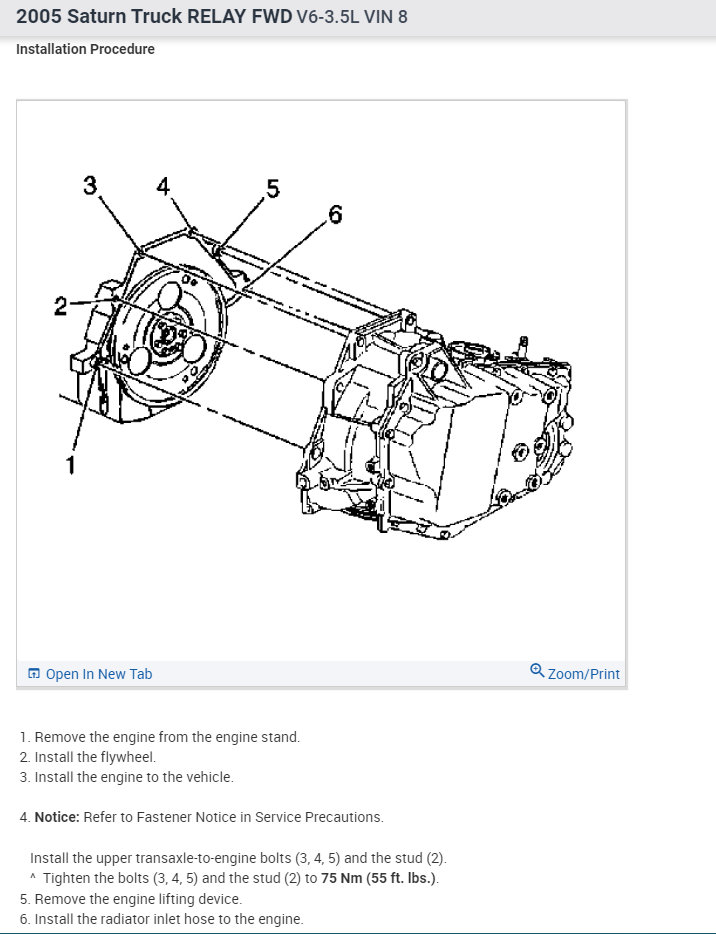 2005 Saturn Truck RELAY FWD V6-3.5L VIN 8

Installation Procedure

3
4
5
6
2
1

Open In New Tab

Zoom/Print

1. Remove the engine from the engine stand.
2. Install the flywheel.
3. Install the engine to the vehicle.

4. Notice: Refer to Fastener Notice in Service Precautions.

Install the upper transaxle-to-engine bolts (3, 4, 5) and the stud (2).
^ Tighten the bolts (3, 4, 5) and the stud (2) to 75 Nm (55 ft. lbs.).
5. Remove the engine lifting device.
6. Install the radiator inlet hose to the engine.