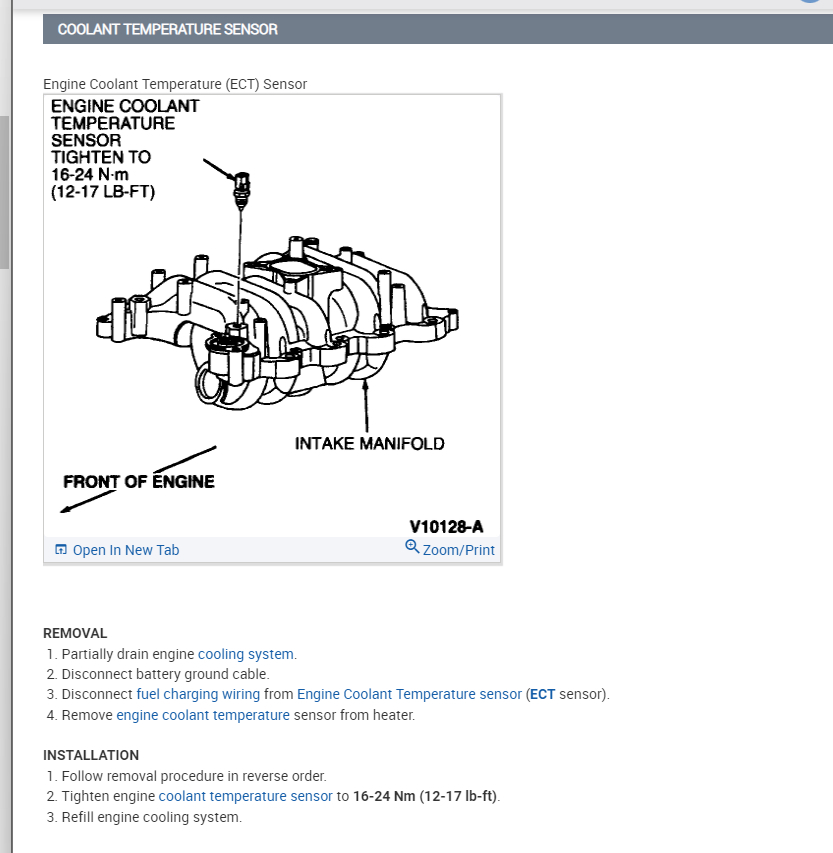 COOLANT TEMPERATURE SENSOR

Engine Coolant Temperature (ECT) Sensor

ENGINE COOLANT TEMPERATURE SENSOR TIGHTEN TO 16-24 N·m (12-17 LB-FT)

INTAKE MANIFOLD

FRONT OF ENGINE

V10128-A

Open In New Tab

Zoom/Print

REMOVAL
1. Partially drain engine cooling system.
2. Disconnect battery ground cable.
3. Disconnect fuel charging wiring from Engine Coolant Temperature sensor (ECT sensor).
4. Remove engine coolant temperature sensor from heater.

INSTALLATION
1. Follow removal procedure in reverse order.
2. Tighten engine coolant temperature sensor to 16-24 Nm (12-17 lb-ft).
3. Refill engine cooling system.