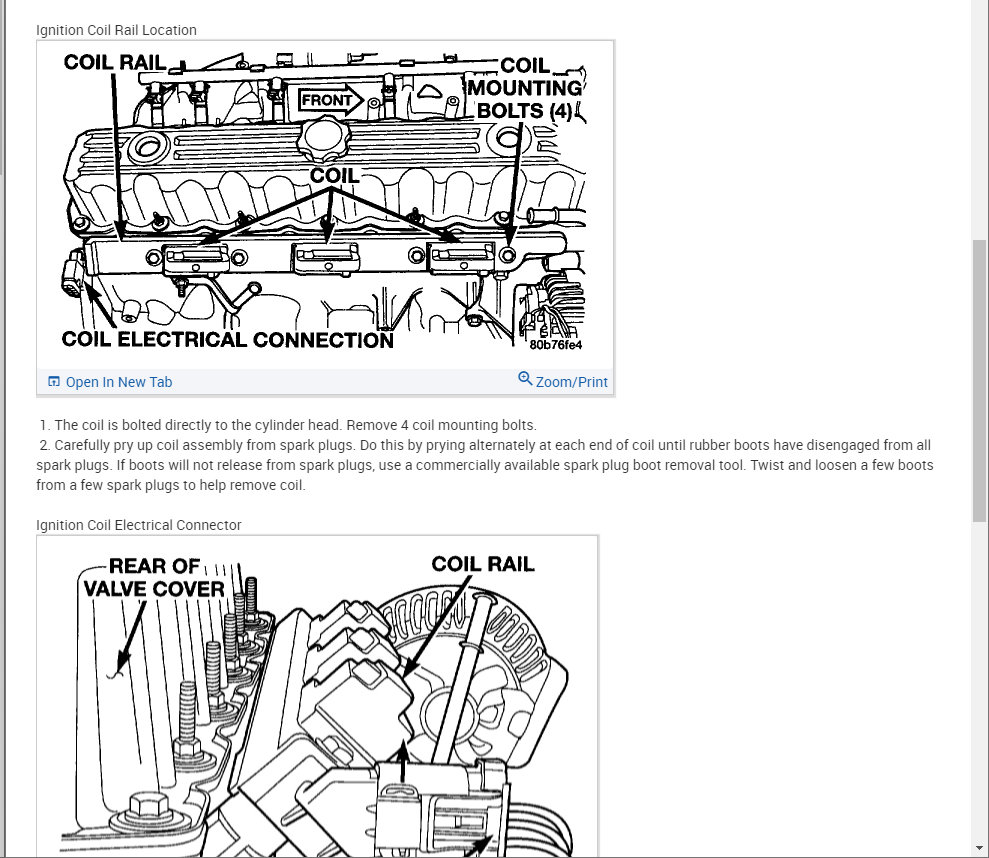 Ignition Coil Rail Location

COIL RAIL
FRONT
COIL MOUNTING BOLTS (4)
COIL
COIL ELECTRICAL CONNECTION
80b76fe4

Open In New Tab
Zoom/Print

1. The coil is bolted directly to the cylinder head. Remove 4 coil mounting bolts.
2. Carefully pry up coil assembly from spark plugs. Do this by prying alternately at each end of coil until rubber boots have disengaged from all spark plugs. If boots will not release from spark plugs, use a commercially available spark plug boot removal tool. Twist and loosen a few boots from a few spark plugs to help remove coil.

Ignition Coil Electrical Connector

REAR OF VALVE COVER
COIL RAIL