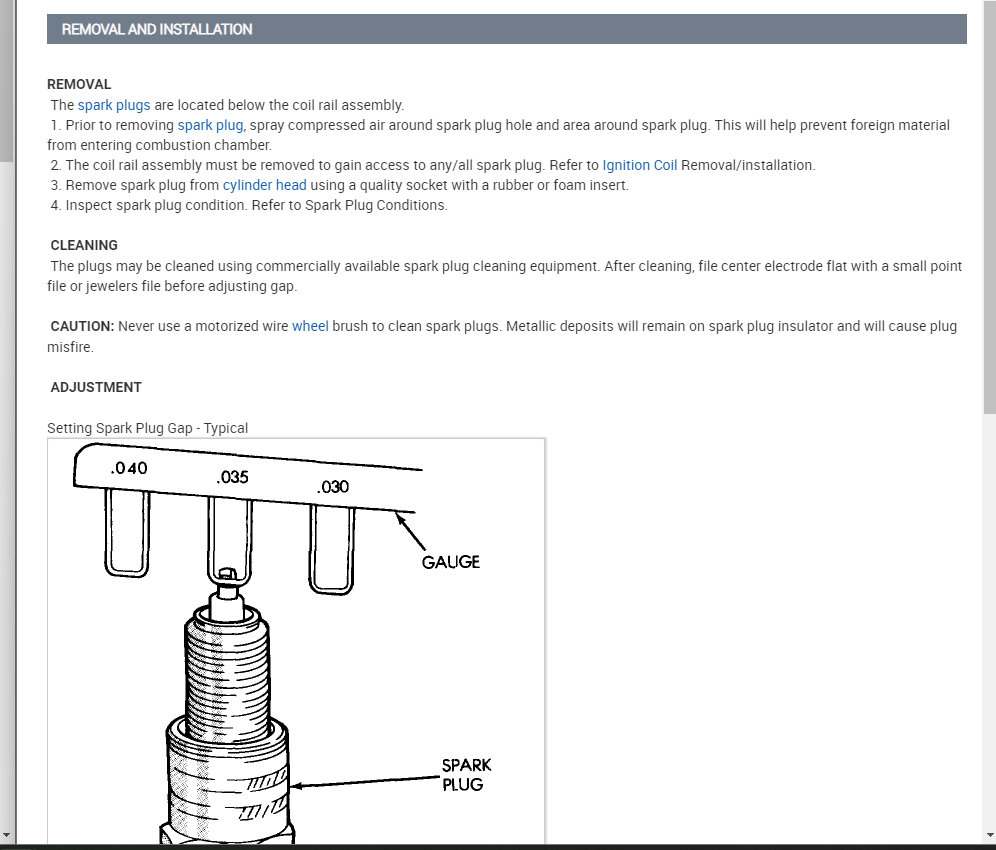 REMOVAL AND INSTALLATION

REMOVAL

The spark plugs are located below the coil rail assembly.

1. Prior to removing spark plug, spray compressed air around spark plug hole and area around spark plug. This will help prevent foreign material from entering combustion chamber.

2. The coil rail assembly must be removed to gain access to any/all spark plug. Refer to Ignition Coil Removal/installation.

3. Remove spark plug from cylinder head using a quality socket with a rubber or foam insert.

4. Inspect spark plug condition. Refer to Spark Plug Conditions.

CLEANING

The plugs may be cleaned using commercially available spark plug cleaning equipment. After cleaning, file center electrode flat with a small point file or jewelers file before adjusting gap.

CAUTION: Never use a motorized wire wheel brush to clean spark plugs. Metallic deposits will remain on spark plug insulator and will cause plug misfire.

ADJUSTMENT

Setting Spark Plug Gap - Typical

.040

.035

.030

GAUGE

SPARK PLUG