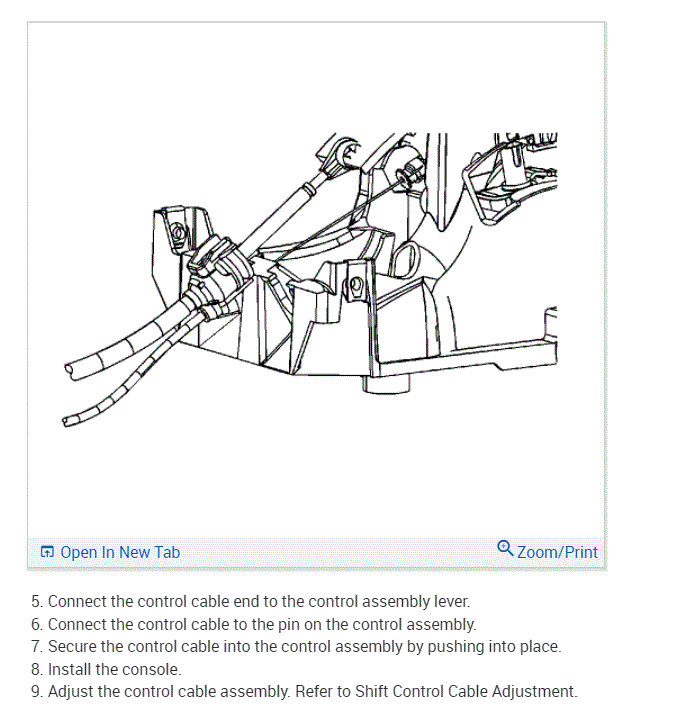 Open In New Tab

Zoom/Print

5. Connect the control cable end to the control assembly lever.
6. Connect the control cable to the pin on the control assembly.
7. Secure the control cable into the control assembly by pushing into place.
8. Install the console.
9. Adjust the control cable assembly. Refer to Shift Control Cable Adjustment.