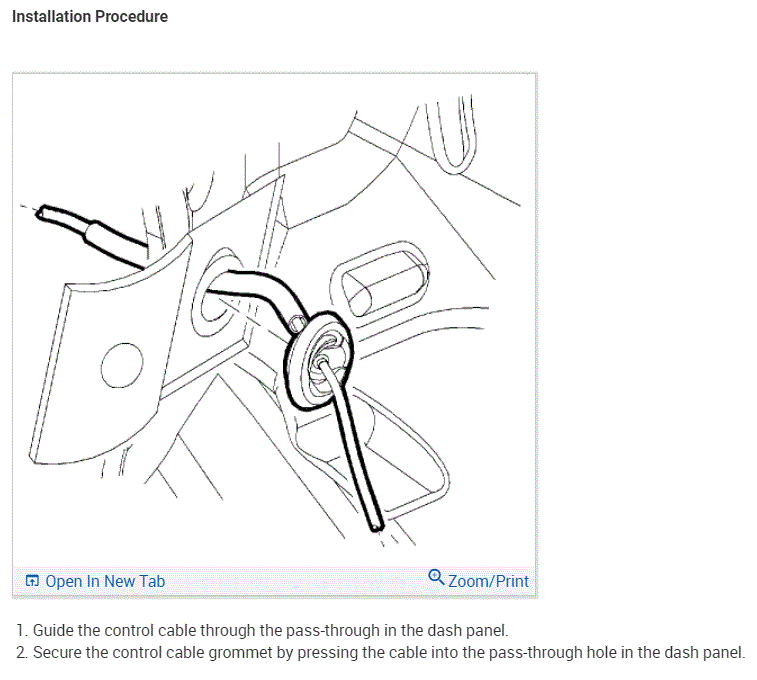 Installation Procedure

Open In New Tab

Zoom/Print

1. Guide the control cable through the pass-through in the dash panel.
2. Secure the control cable grommet by pressing the cable into the pass-through hole in the dash panel.