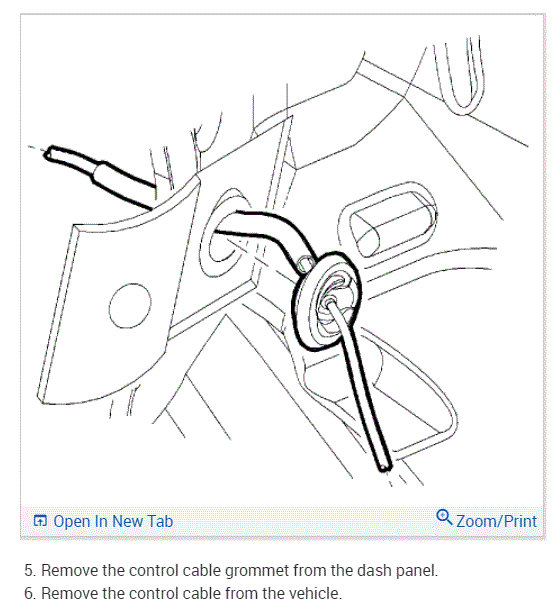 Open In New Tab

Zoom/Print

5. Remove the control cable grommet from the dash panel.
6. Remove the control cable from the vehicle.