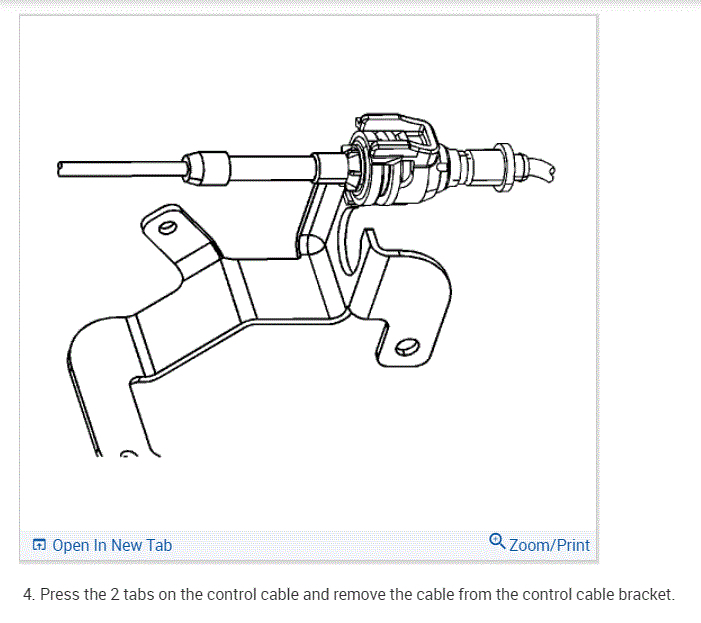 Open In New Tab

Zoom/Print

4. Press the 2 tabs on the control cable and remove the cable from the control cable bracket.