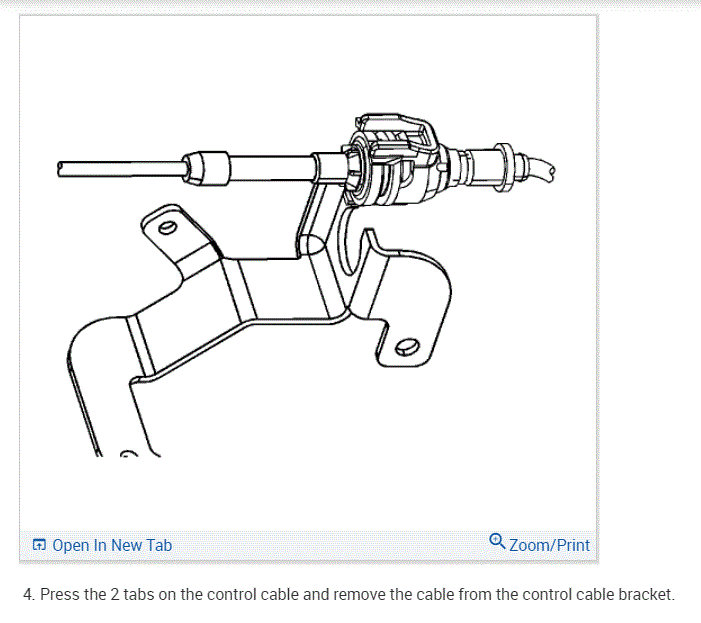 Open In New Tab

Zoom/Print

4. Press the 2 tabs on the control cable and remove the cable from the control cable bracket.