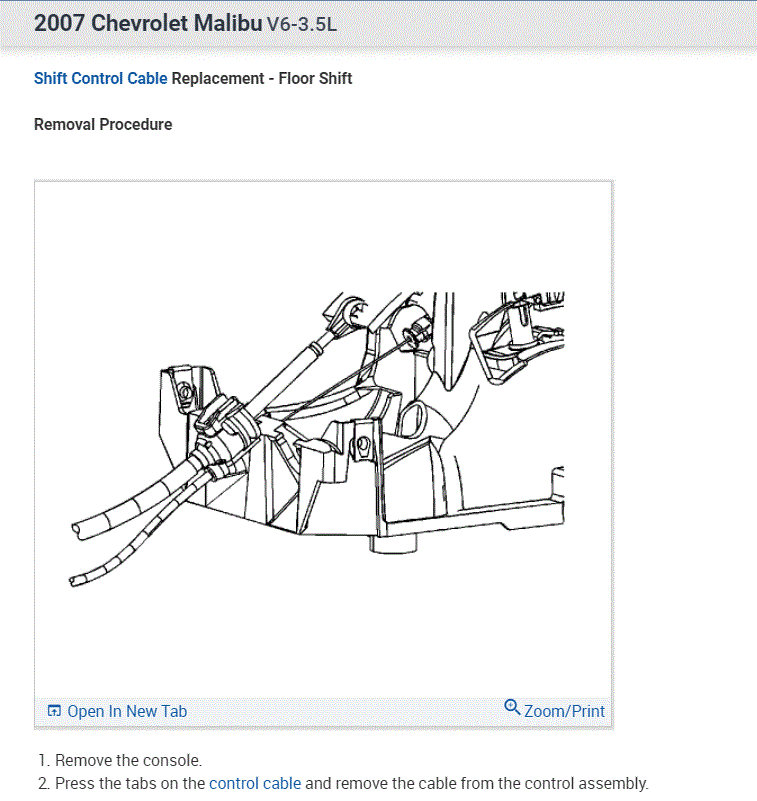 2007 Chevrolet Malibu V6-3.5L

Shift Control Cable Replacement - Floor Shift

Removal Procedure

Open In New Tab

Zoom/Print

1. Remove the console.
2. Press the tabs on the control cable and remove the cable from the control assembly.