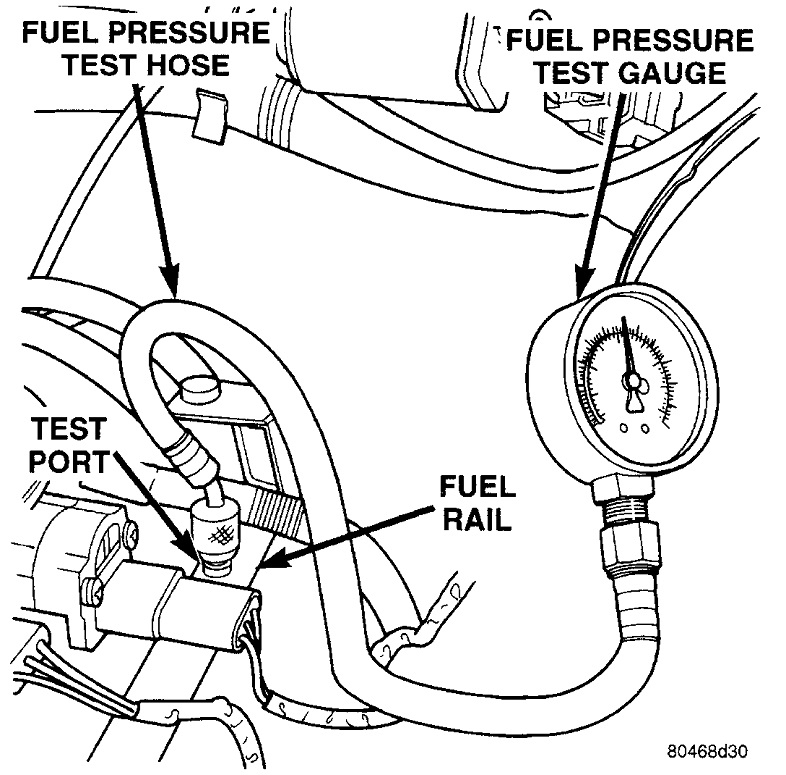 FUEL PRESSURE TEST HOSE

FUEL PRESSURE TEST GAUGE

TEST PORT

FUEL RAIL

80468d30