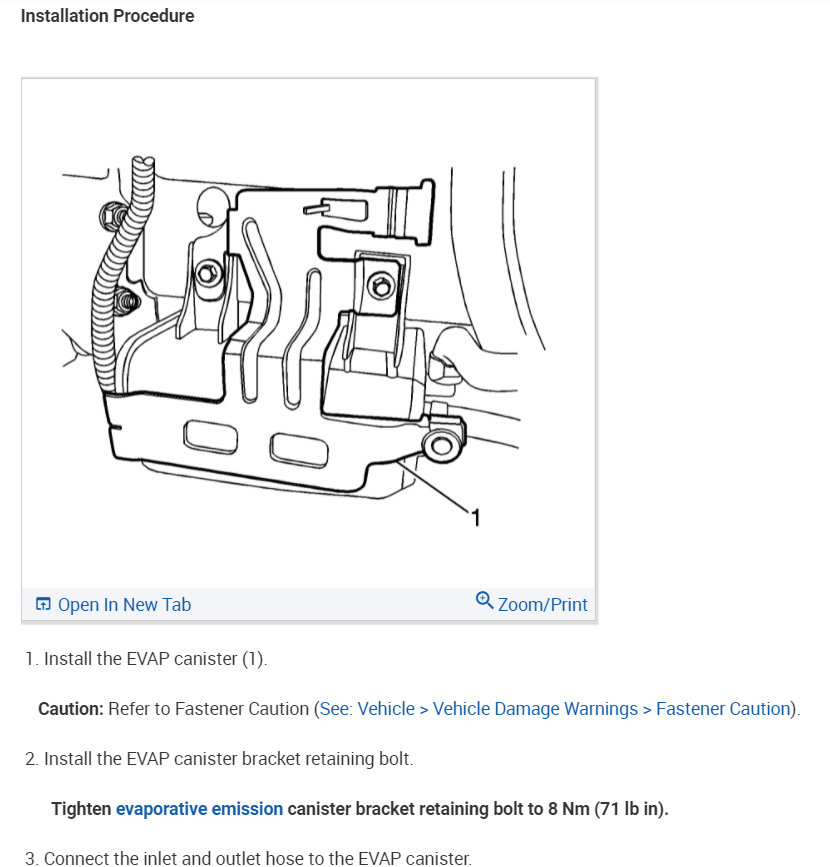 Installation Procedure

1

Open In New Tab

Zoom/Print

1. Install the EVAP canister (1).

Caution: Refer to Fastener Caution (See: Vehicle > Vehicle Damage Warnings > Fastener Caution).

2. Install the EVAP canister bracket retaining bolt.

Tighten evaporative emission canister bracket retaining bolt to 8 Nm (71 lb in).

3. Connect the inlet and outlet hose to the EVAP canister.