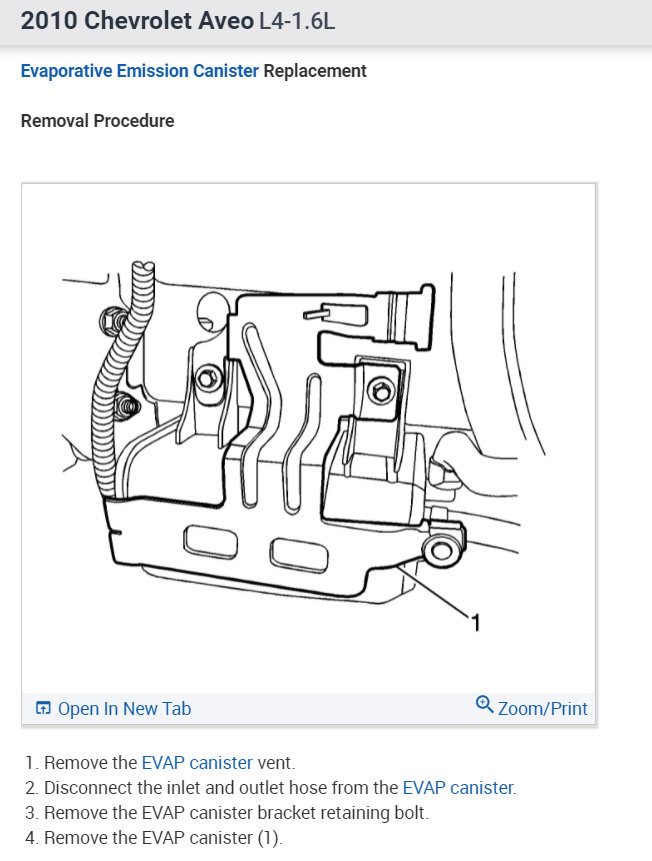 2010 Chevrolet Aveo L4-1.6L

Evaporative Emission Canister Replacement

Removal Procedure

1

Open In New Tab

Zoom/Print

1. Remove the EVAP canister vent.
2. Disconnect the inlet and outlet hose from the EVAP canister.
3. Remove the EVAP canister bracket retaining bolt.
4. Remove the EVAP canister (1).