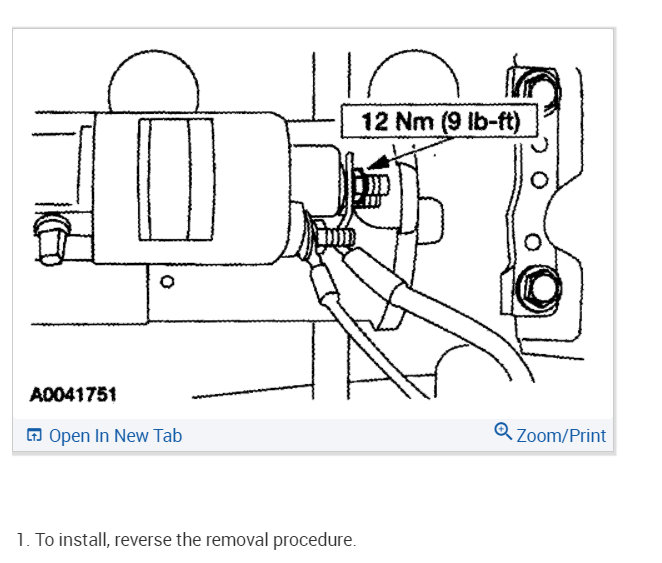 12 Nm (9 lb-ft)

A0041751

Open In New Tab

Zoom/Print

1. To install, reverse the removal procedure.