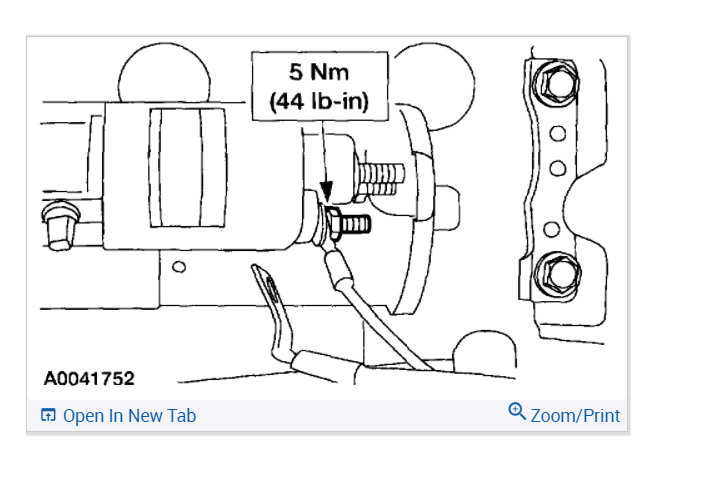 5 Nm
(44 lb-in)

A0041752

Open In New Tab

Zoom/Print