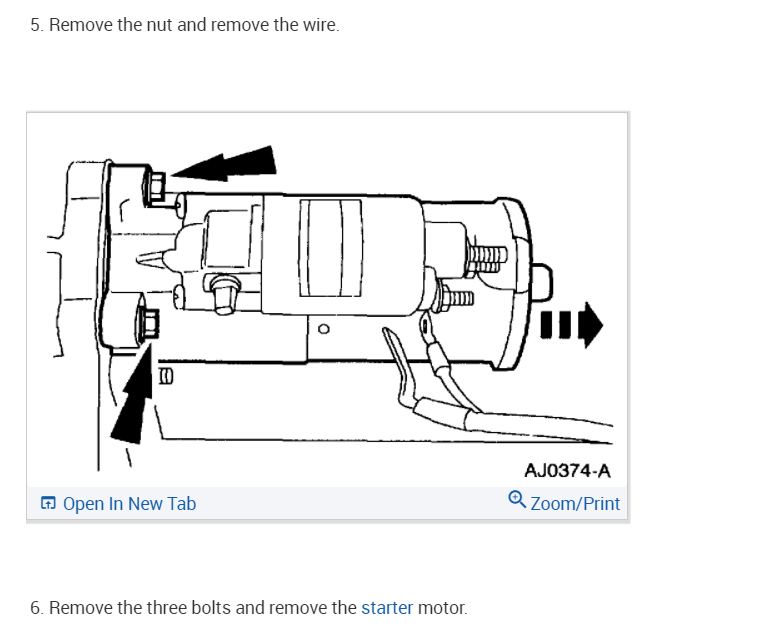 5. Remove the nut and remove the wire.

AJ0374-A

Open In New Tab

Zoom/Print

6. Remove the three bolts and remove the starter motor.