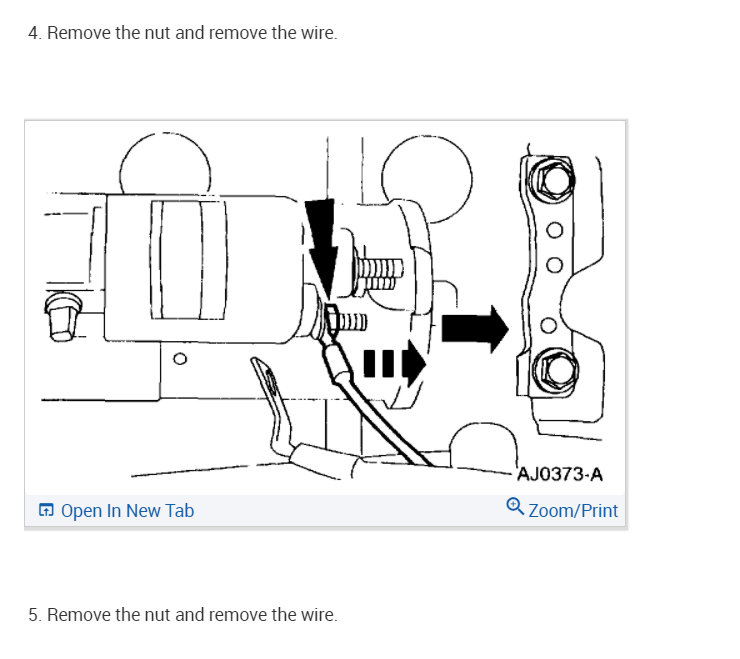 4. Remove the nut and remove the wire.

AJ0373-A

Open In New Tab

Zoom/Print

5. Remove the nut and remove the wire.