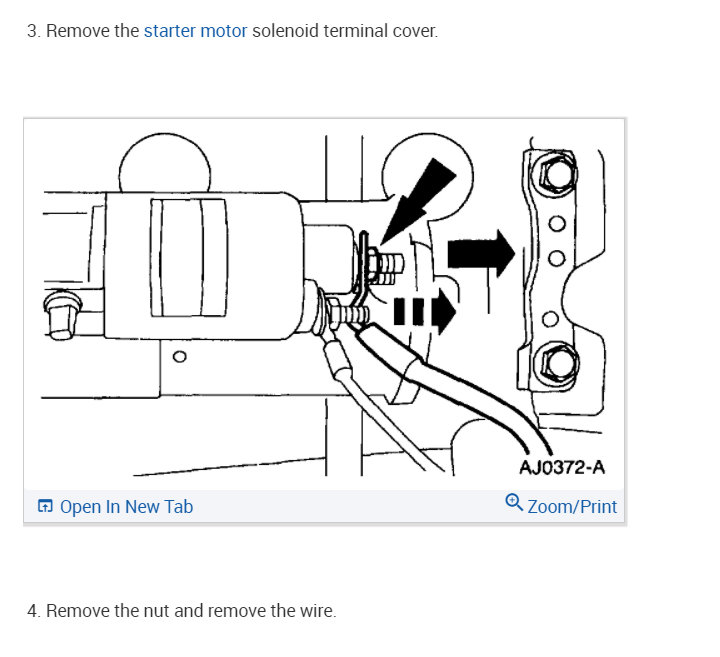 3. Remove the starter motor solenoid terminal cover.

AJ0372-A

Open In New Tab

Zoom/Print

4. Remove the nut and remove the wire.