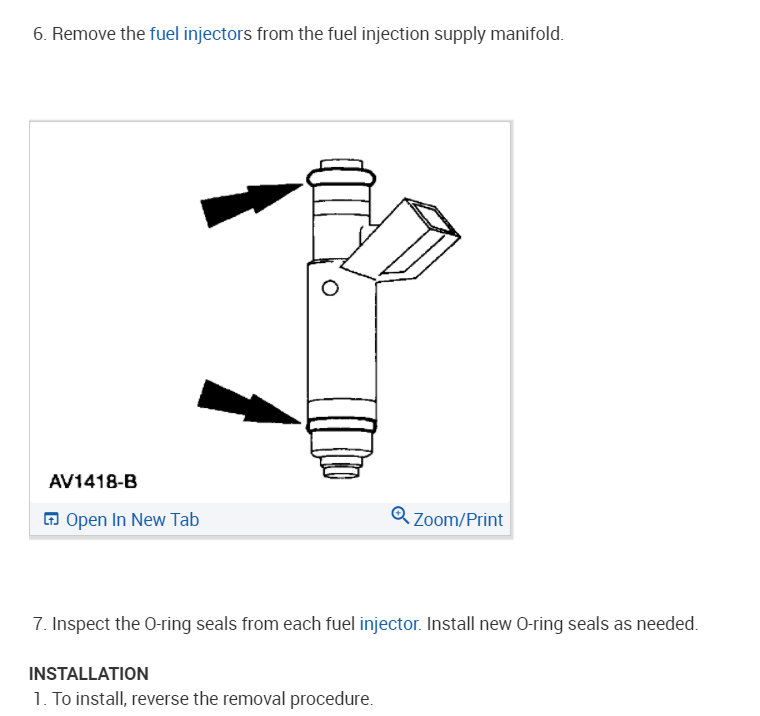 6. Remove the fuel injectors from the fuel injection supply manifold.

AV1418-B

Open In New Tab

Zoom/Print

7. Inspect the O-ring seals from each fuel injector. Install new O-ring seals as needed.

INSTALLATION

1. To install, reverse the removal procedure.